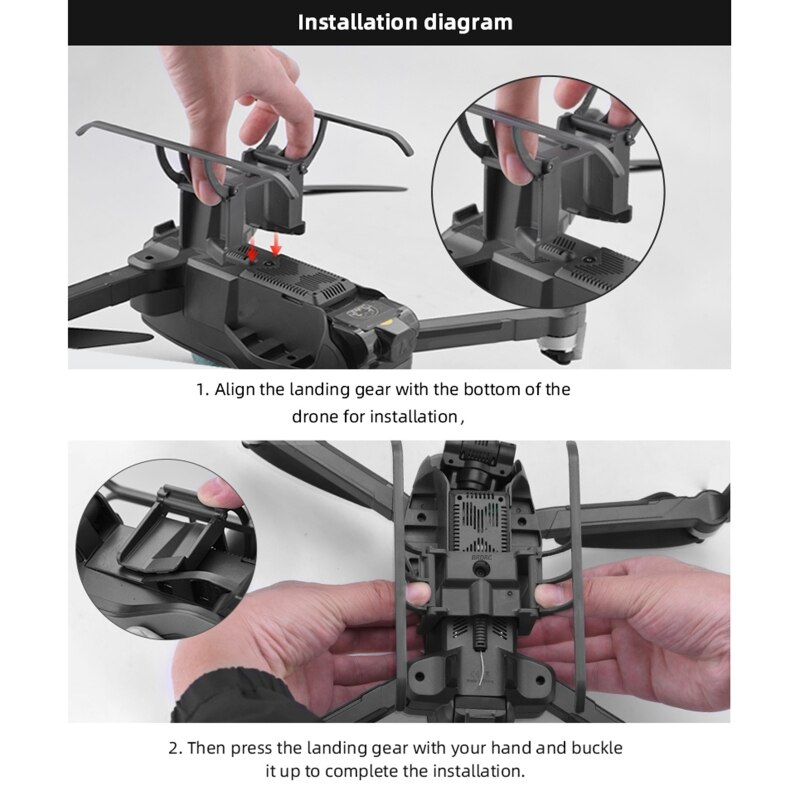 Installation diagram

1. Align the landing gear with the bottom of the drone for installation,

2. Then press the landing gear with your hand and buckle it up to complete the installation.